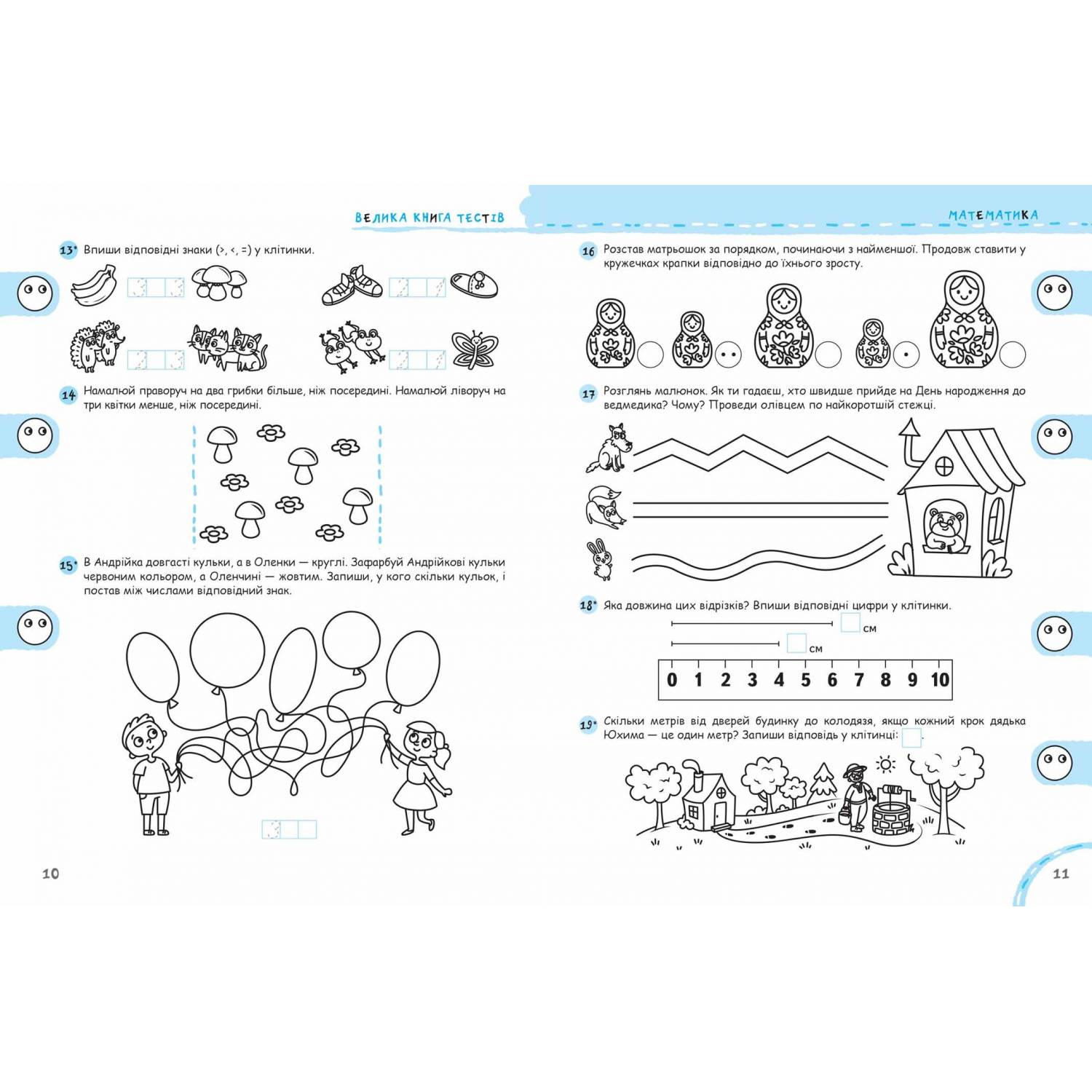 ВЕЛИКА КНИГА ТЕСТІВ

13* Впиши відповідні знаки (>, <, =) у клітинки.

14 Намалюй праворуч на два грибки більше, ніж посередині. Намалюй ліворуч на три квітки менше, ніж посередині.

15* В Андрійка довгасті кульки, а в Оленки — круглі. Зафарбуй Андрійкові кульки червоним кольором, а Оленчині — жовтим. Запиши, у кого скільки кульок, і постав між числами відповідний знак.

10

МАТЕМАТИКА

16 Розстав матрьошок за порядком, починаючи з найменшої. Продовж ставити у кружечках крапки відповідно до їхнього зросту.

17 Розглянь малюнок. Як ти гадаєш, хто швидше прийде на День народження до ведмедика? Чому? Проведи олівцем по найкоротшій стежці.

18* Яка довжина цих відрізків? Впиши відповідні цифри у клітинки.

см

см

0 1 2 3 4 5 6 7 8 9 10

19* Скільки метрів від дверей будинку до колодязя, якщо кожний крок дядька Юхима — це один метр? Запиши відповідь у клітинці: .

11